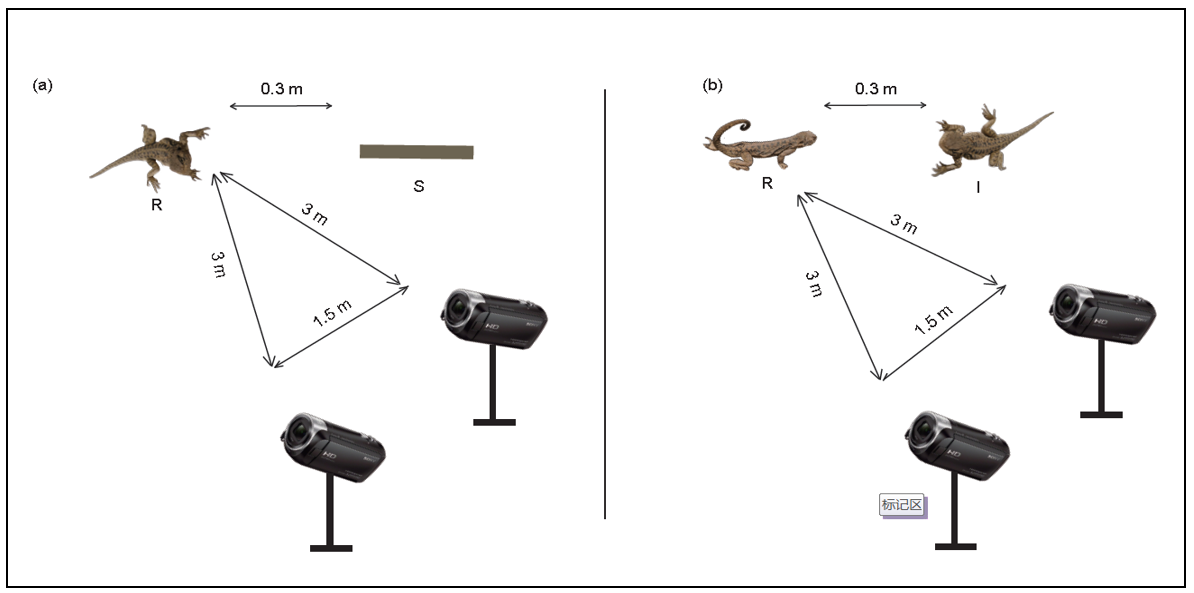 (a)

0.3 m

R

S

3 m

3 m

1.5 m

HD

HD

(b)

0.3 m

R

I

3 m

3 m

1.5 m

HD

HD

标记区